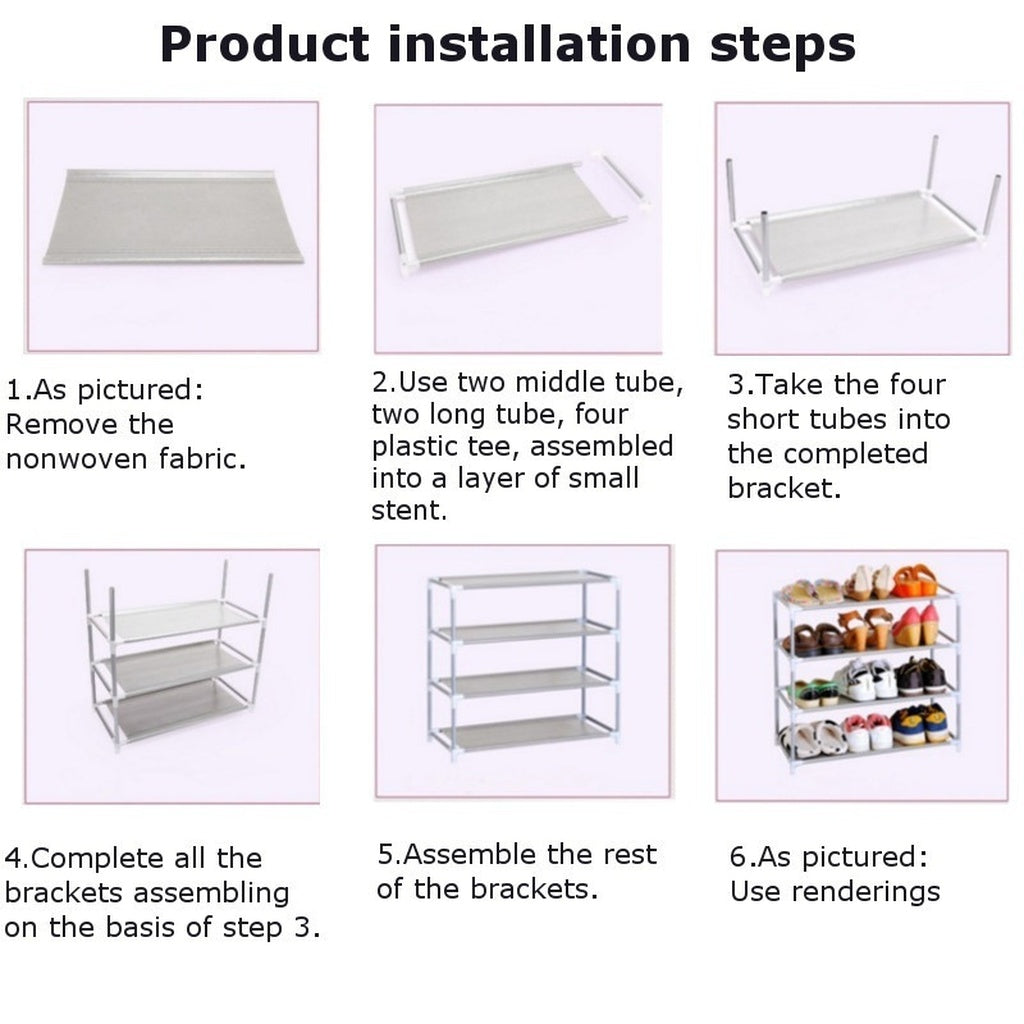 Product installation steps

1.As pictured: Remove the nonwoven fabric.

2.Use two middle tube, two long tube, four plastic tee, assembled into a layer of small stent.

3.Take the four short tubes into the completed bracket.

4.Complete all the brackets assembling on the basis of step 3.

5.Assemble the rest of the brackets.

6.As pictured: Use renderings